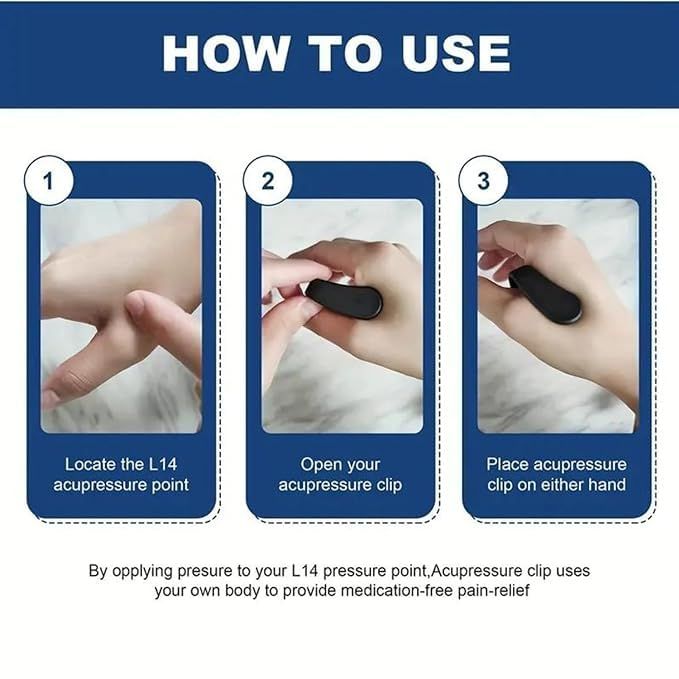 HOW TO USE

1

Locate the L14 acupressure point

2

Open your acupressure clip

3

Place acupressure clip on either hand

By opplying presure to your L14 pressure point,Acupressure clip uses your own body to provide medication-free pain-relief